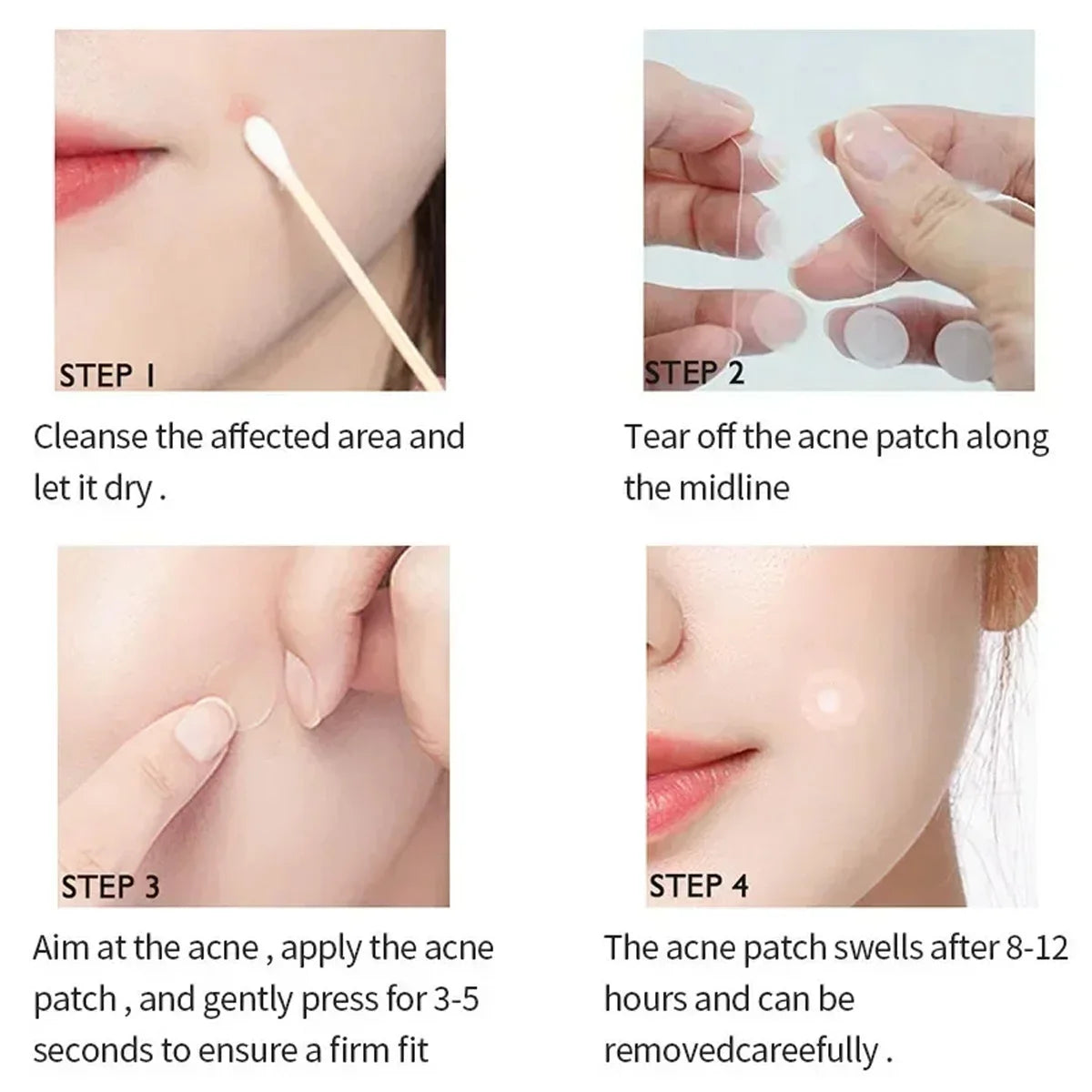 STEP 1

Cleanse the affected area and let it dry .

STEP 2

Tear off the acne patch along the midline

STEP 3

Aim at the acne , apply the acne patch , and gently press for 3-5 seconds to ensure a firm fit

STEP 4

The acne patch swells after 8-12 hours and can be removedcareefully .