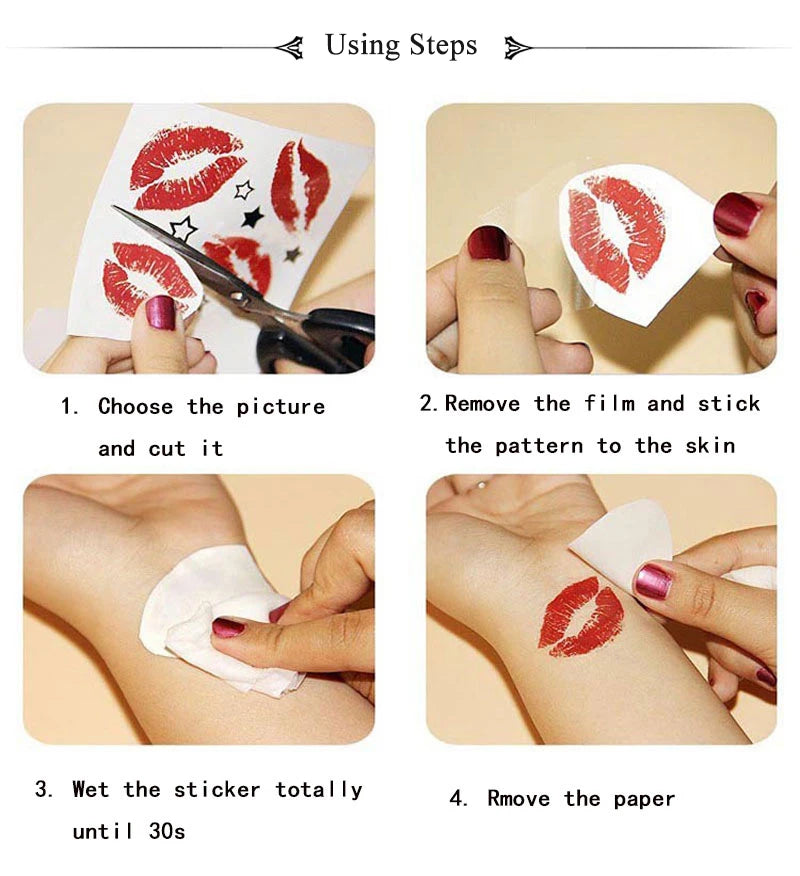 Using Steps

1. Choose the picture and cut it

2. Remove the film and stick the pattern to the skin

3. Wet the sticker totally until 30s

4. Rmove the paper