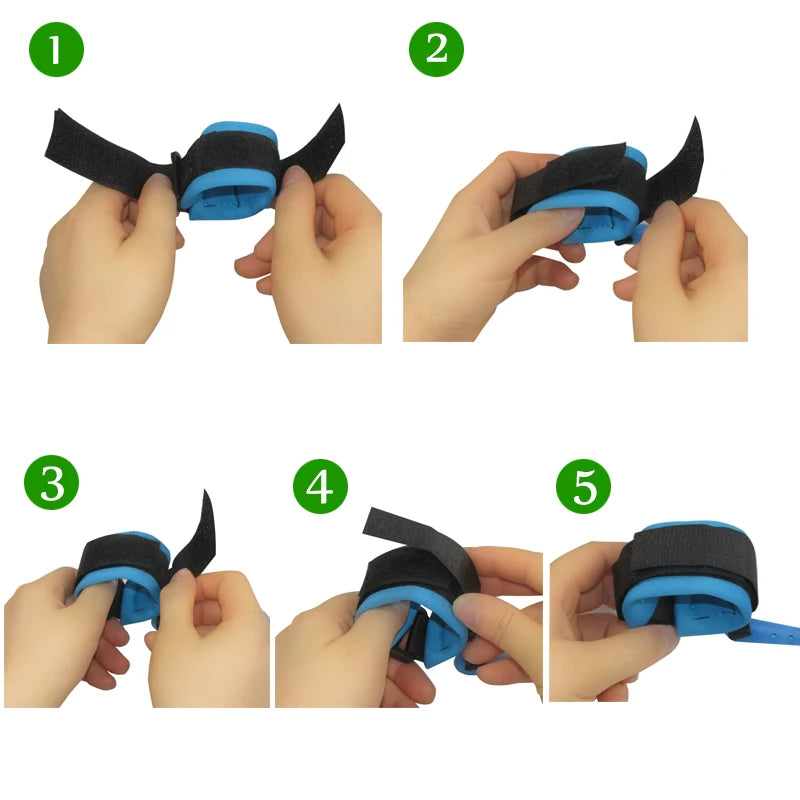 1

2

3

4

5